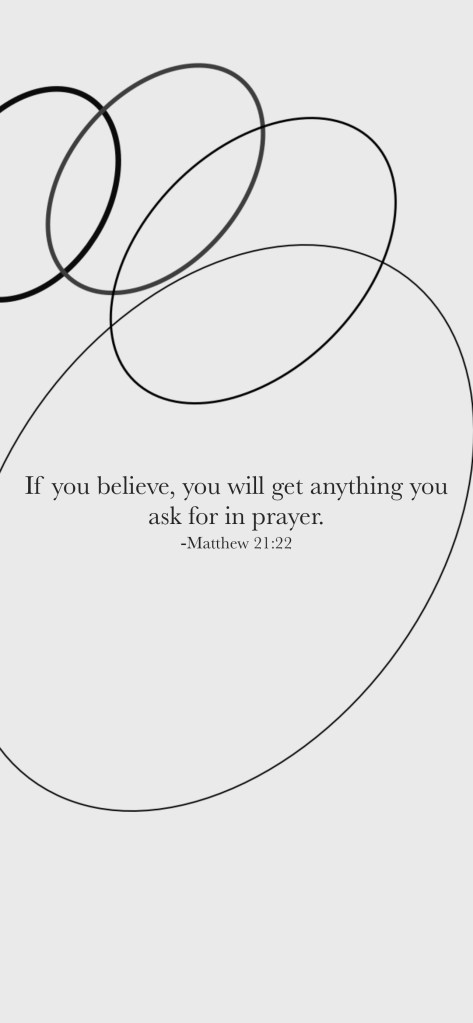 If you believe, you will get anything you ask for in prayer.

-Matthew 21:22